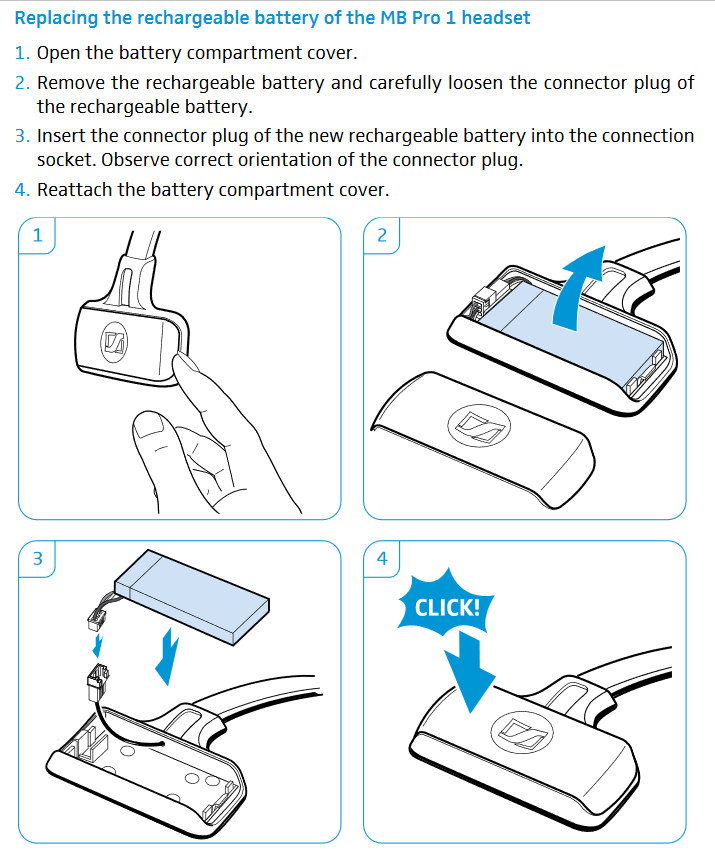 Replacing the rechargeable battery of the MB Pro 1 headset

1. Open the battery compartment cover.
2. Remove the rechargeable battery and carefully loosen the connector plug of the rechargeable battery.
3. Insert the connector plug of the new rechargeable battery into the connection socket. Observe correct orientation of the connector plug.
4. Reattach the battery compartment cover.

1

2

3

4

CLICK!