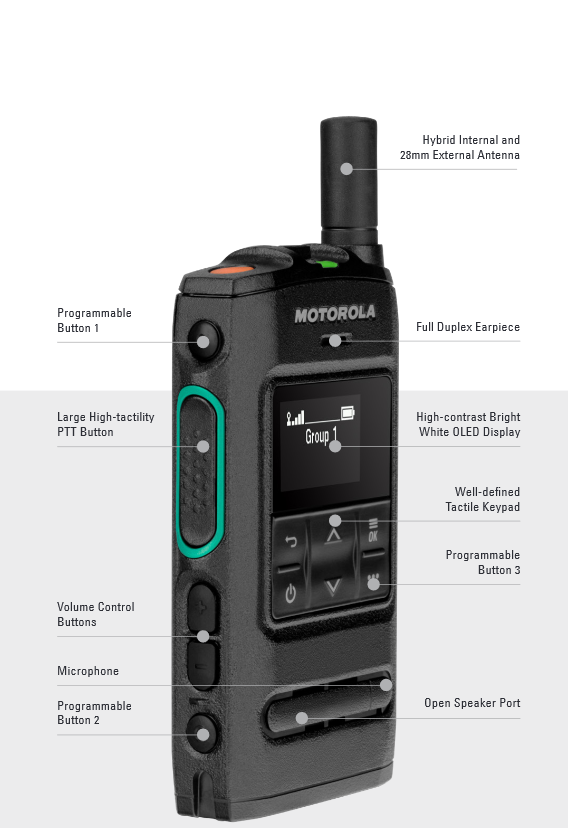 Hybrid Internal and 28mm External Antenna

Programmable Button 1

MOTOROLA

Full Duplex Earpiece

Large High-tactility PTT Button

Group 1

High-contrast Bright White OLED Display

Well-defined Tactile Keypad

OK

Programmable Button 3

Volume Control Buttons

Microphone

Programmable Button 2

Open Speaker Port