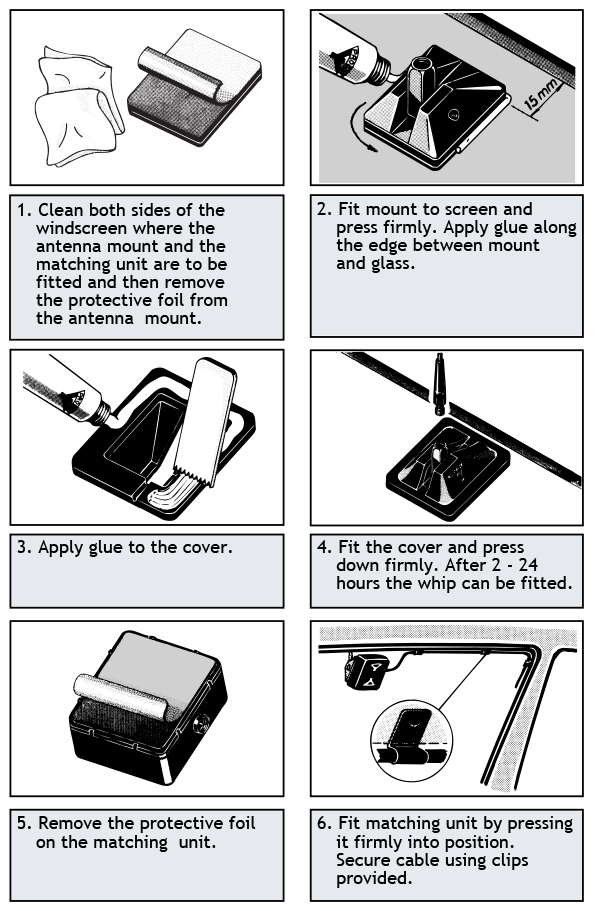 15 mm

1. Clean both sides of the windscreen where the antenna mount and the matching unit are to be fitted and then remove the protective foil from the antenna mount.

2. Fit mount to screen and press firmly. Apply glue along the edge between mount and glass.

3. Apply glue to the cover.

4. Fit the cover and press down firmly. After 2 - 24 hours the whip can be fitted.

5. Remove the protective foil on the matching unit.

6. Fit matching unit by pressing it firmly into position. Secure cable using clips provided.