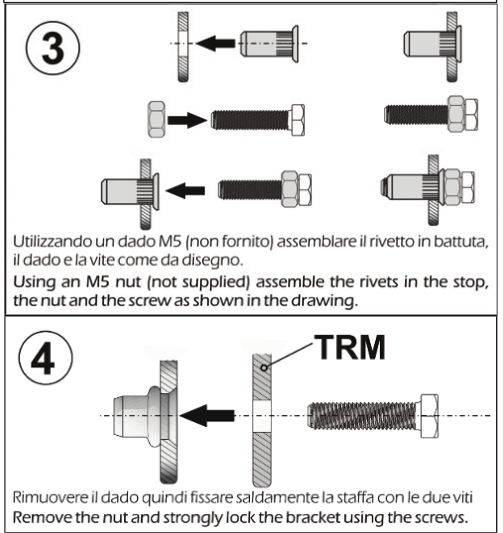 3

Utilizzando un dado M5 (non fornito) assemblare il rivetto in battuta, il dado e la vite come da disegno.

Using an M5 nut (not supplied) assemble the rivets in the stop, the nut and the screw as shown in the drawing.

4

TRM

Rimuovere il dado quindi fissare saldamente la staffa con le due viti

Remove the nut and strongly lock the bracket using the screws.