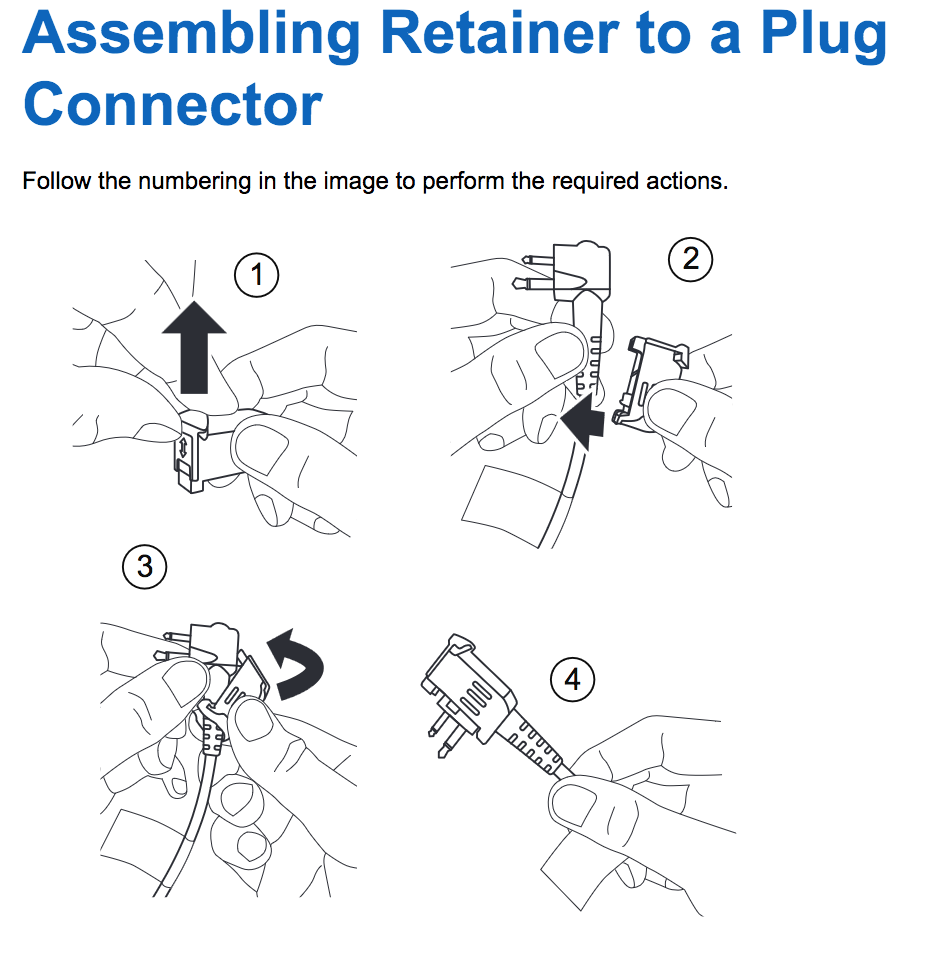 Assembling Retainer to a Plug Connector

Follow the numbering in the image to perform the required actions.

1

2

3

4