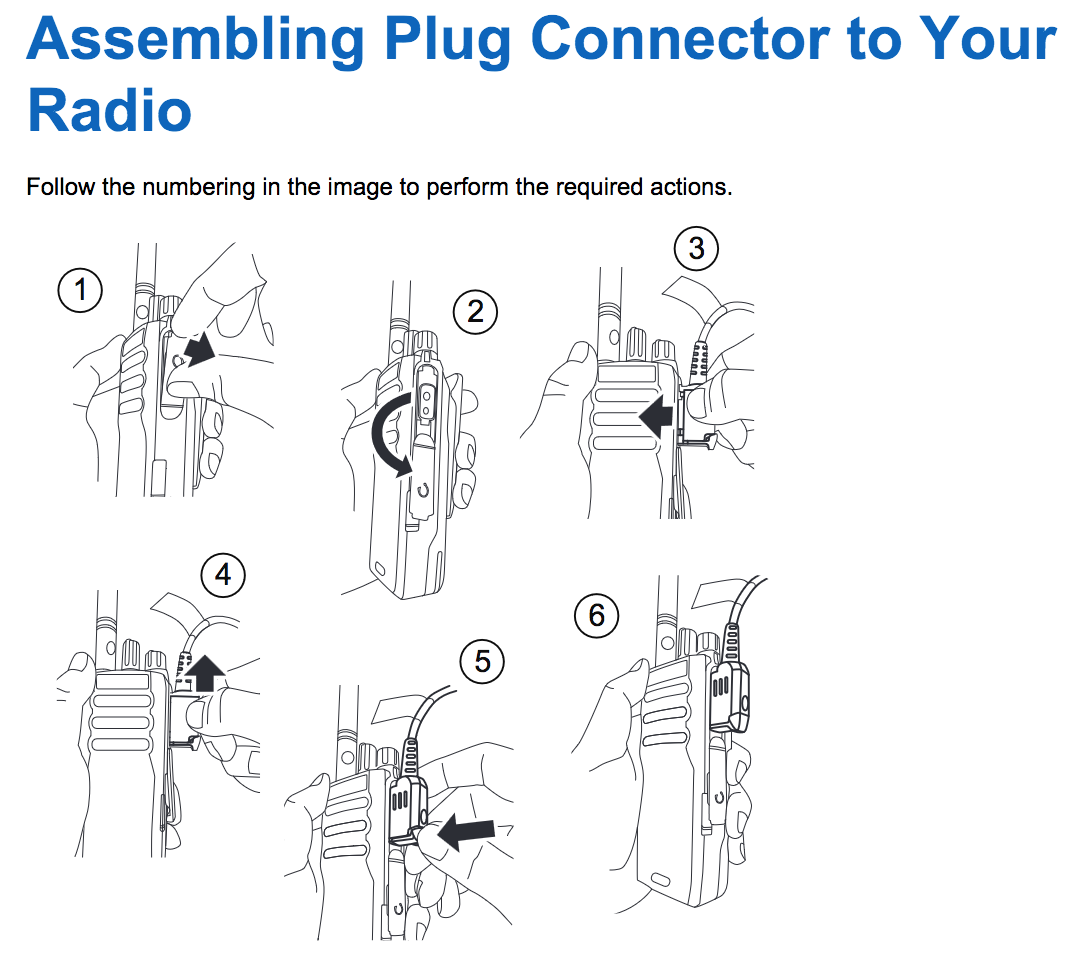 Assembling Plug Connector to Your Radio

Follow the numbering in the image to perform the required actions.

1

2

3

4

5

6