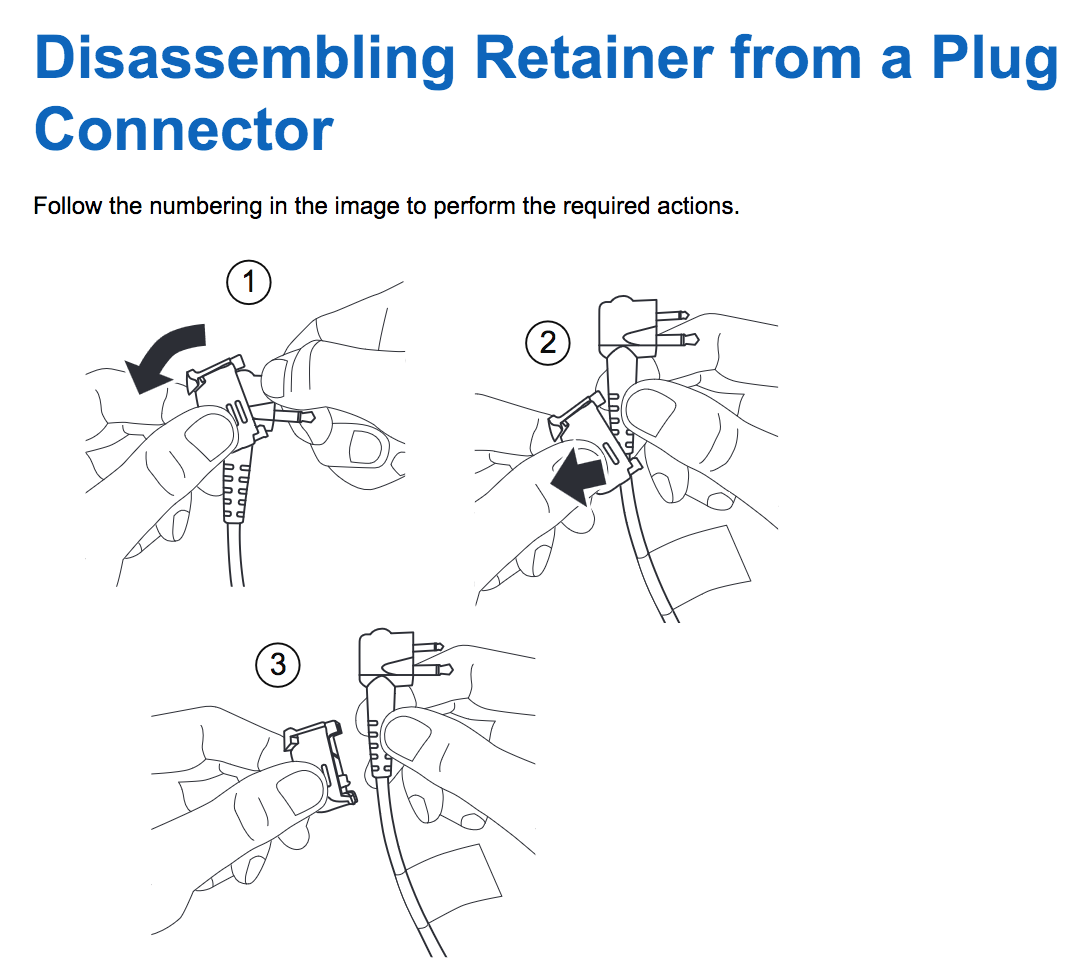 Disassembling Retainer from a Plug Connector

Follow the numbering in the image to perform the required actions.

1

2

3