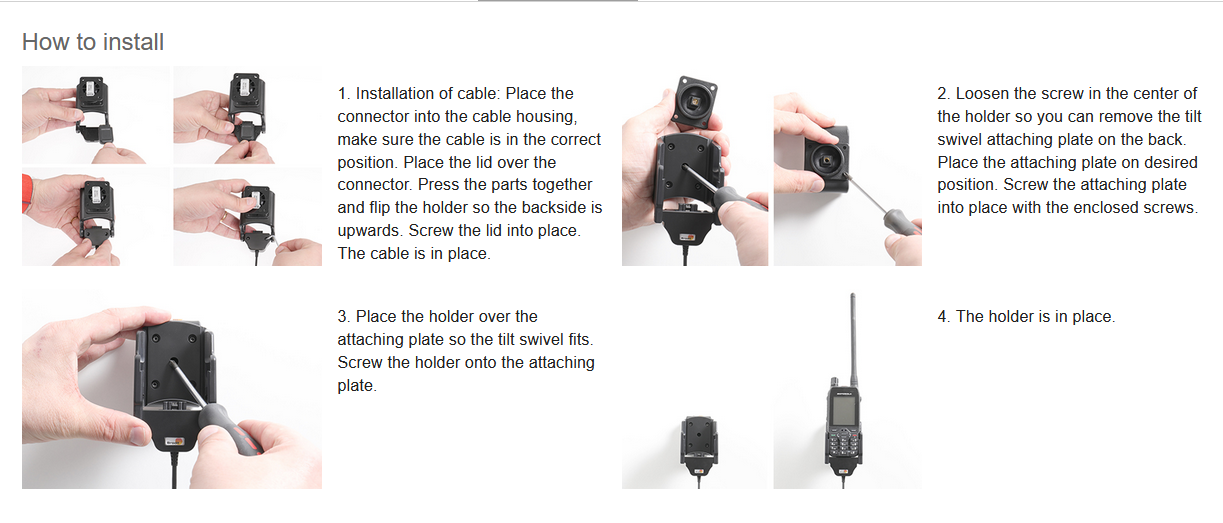 How to install

1. Installation of cable: Place the connector into the cable housing, make sure the cable is in the correct position. Place the lid over the connector. Press the parts together and flip the holder so the backside is upwards. Screw the lid into place. The cable is in place.

2. Loosen the screw in the center of the holder so you can remove the tilt swivel attaching plate on the back. Place the attaching plate on desired position. Screw the attaching plate into place with the enclosed screws.

3. Place the holder over the attaching plate so the tilt swivel fits. Screw the holder onto the attaching plate.

4. The holder is in place.