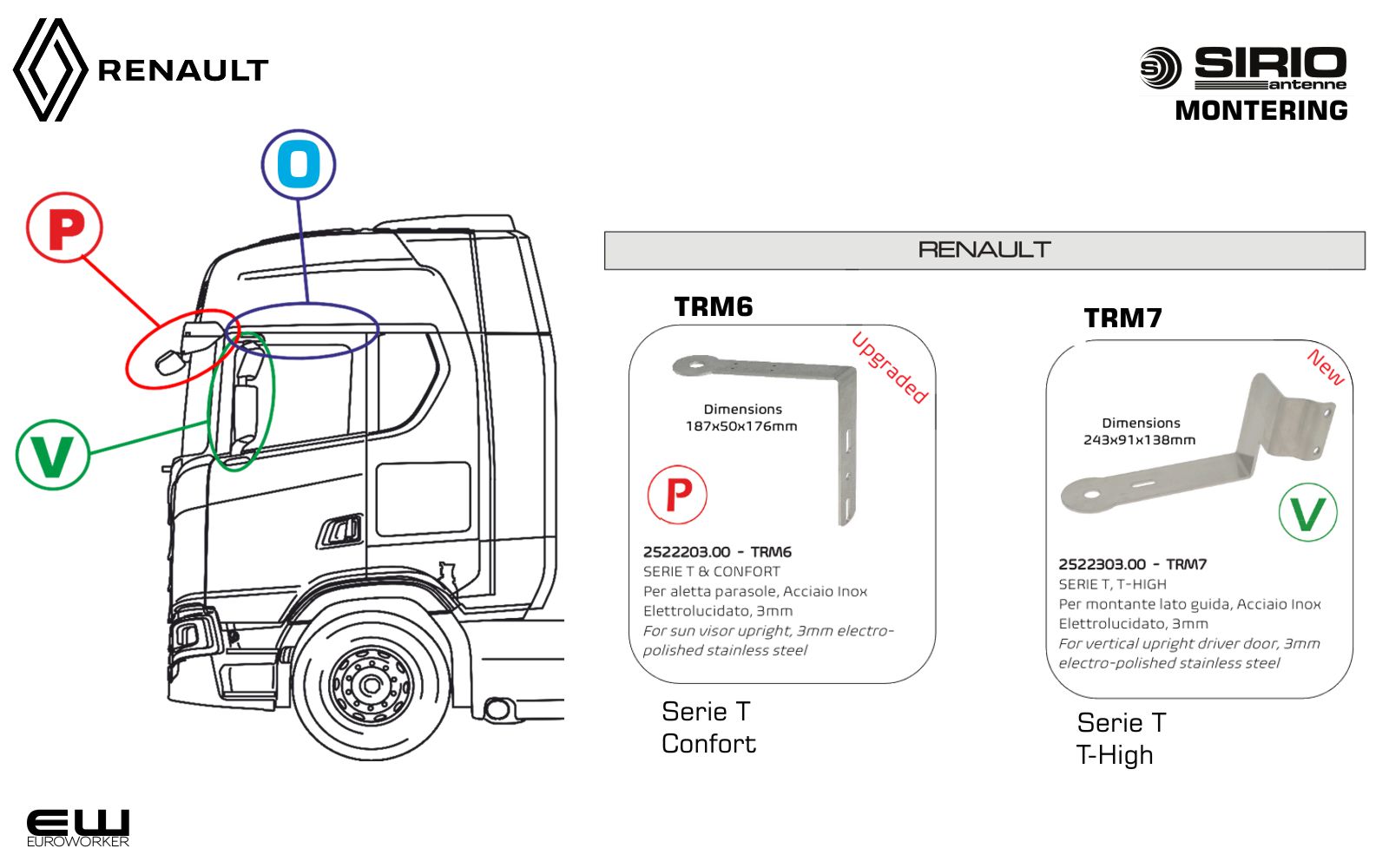 RENAULT

SIRIO antenne
MONTERING

O

P

V

RENAULT

TRM6

Upgraded

Dimensions
187x50x176mm

P

2522203.00 - TRM6
SERIE T & CONFORT
Per aletta parasole, Acciaio Inox Elettrolucidato, 3mm
For sun visor upright, 3mm electro-polished stainless steel

Serie T
Confort

TRM7

New

Dimensions
243x91x138mm

V

2522303.00 - TRM7
SERIE T, T-HIGH
Per montante lato guida, Acciaio Inox Elettrolucidato, 3mm
For vertical upright driver door, 3mm electro-polished stainless steel

Serie T
T-High

EW
EUROWORKER