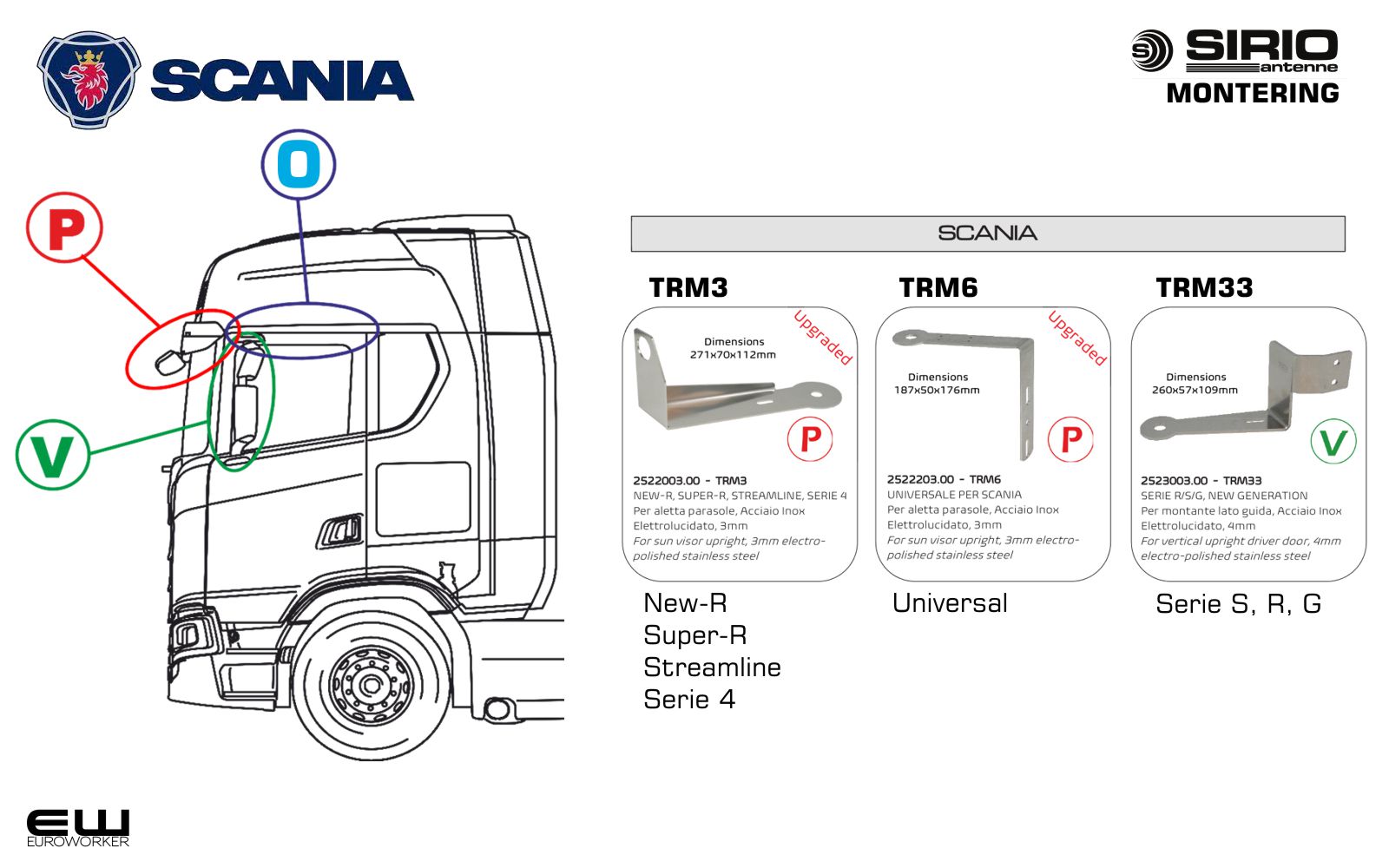 SCANIA

SIRIO antenne
MONTERING

O

P

V

SCANIA

TRM3

Upgraded

Dimensions
271x70x112mm

P

2522003.00 - TRM3
NEW-R, SUPER-R, STREAMLINE, SERIE 4
Per aletta parasole, Acciaio Inox Elettrolucidato, 3mm
For sun visor upright, 3mm electro-polished stainless steel

New-R
Super-R
Streamline
Serie 4

TRM6

Upgraded

Dimensions
187x50x176mm

P

2522203.00 - TRM6
UNIVERSALE PER SCANIA
Per aletta parasole, Acciaio Inox Elettrolucidato, 3mm
For sun visor upright, 3mm electro-polished stainless steel

Universal

TRM33

Dimensions
260x57x109mm

V

2523003.00 - TRM33
SERIE R/S/G, NEW GENERATION
Per montante lato guida, Acciaio Inox Elettrolucidato, 4mm
For vertical upright driver door, 4mm electro-polished stainless steel

Serie S, R, G

EW
EUROWORKER