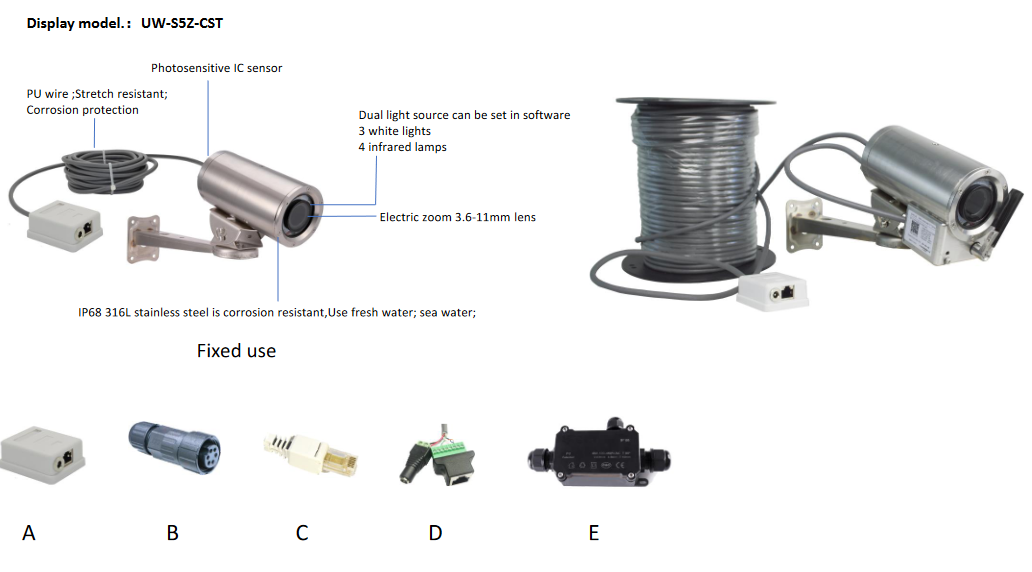 Display model.： UW-S5Z-CST

Photosensitive IC sensor

PU wire ;Stretch resistant;
Corrosion protection

Dual light source can be set in software
3 white lights
4 infrared lamps

Electric zoom 3.6-11mm lens

IP68 316L stainless steel is corrosion resistant,Use fresh water; sea water;

Fixed use

A

B

C

D

E