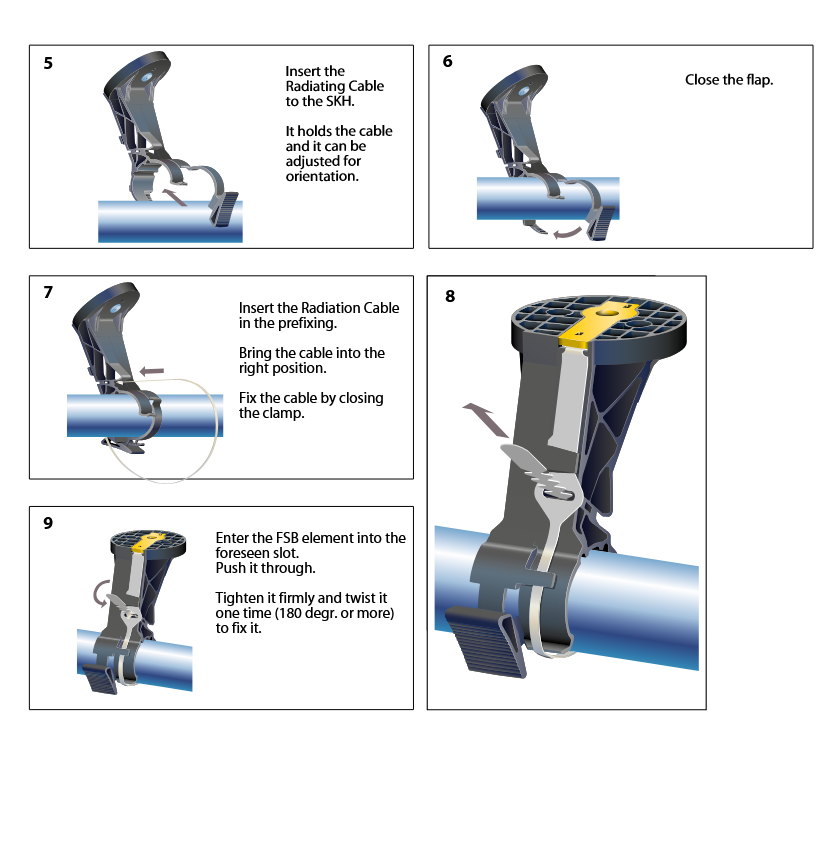 5

Insert the Radiating Cable to the SKH.

It holds the cable and it can be adjusted for orientation.

6

Close the flap.

7

Insert the Radiation Cable in the prefixing.

Bring the cable into the right position.

Fix the cable by closing the clamp.

8

9

Enter the FSB element into the foreseen slot.
Push it through.

Tighten it firmly and twist it one time (180 degr. or more) to fix it.