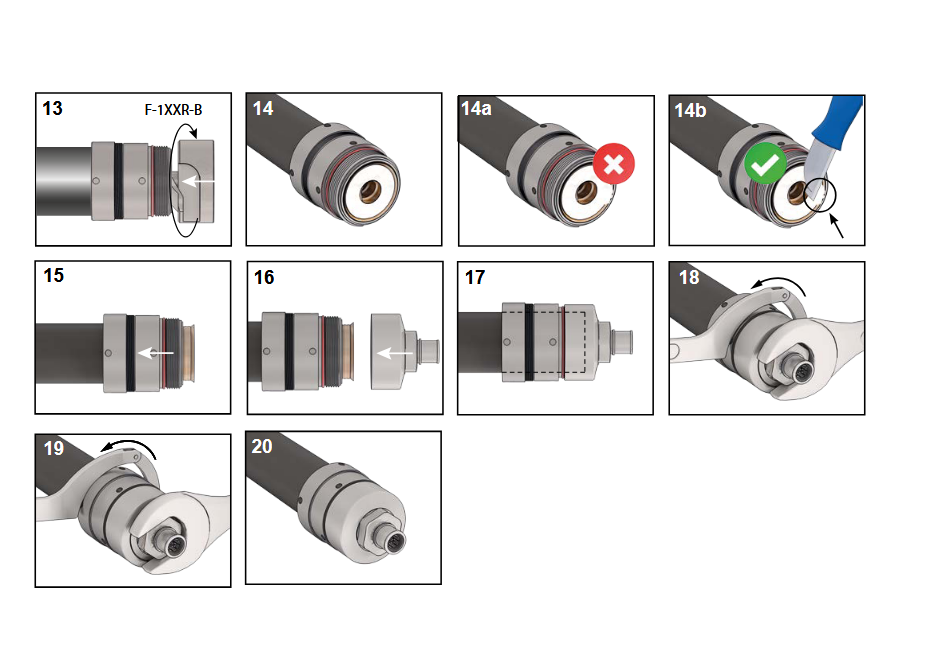 13
F-1XXR-B

14

14a

14b

15

16

17

18

19

20