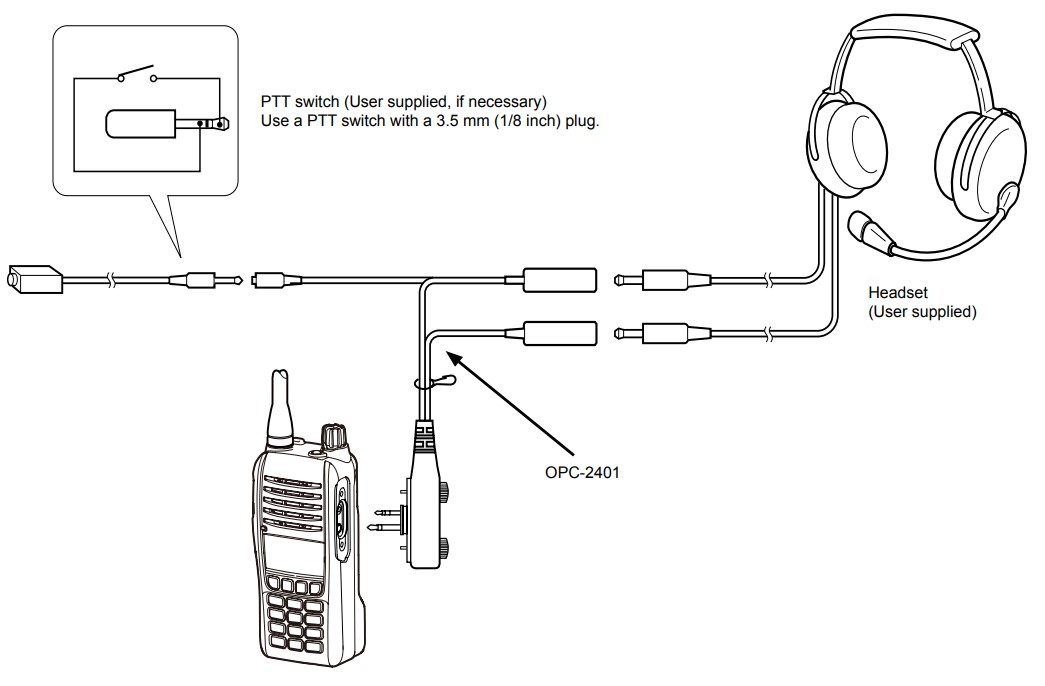 PTT switch (User supplied, if necessary)
Use a PTT switch with a 3.5 mm (1/8 inch) plug.

Headset
(User supplied)

OPC-2401