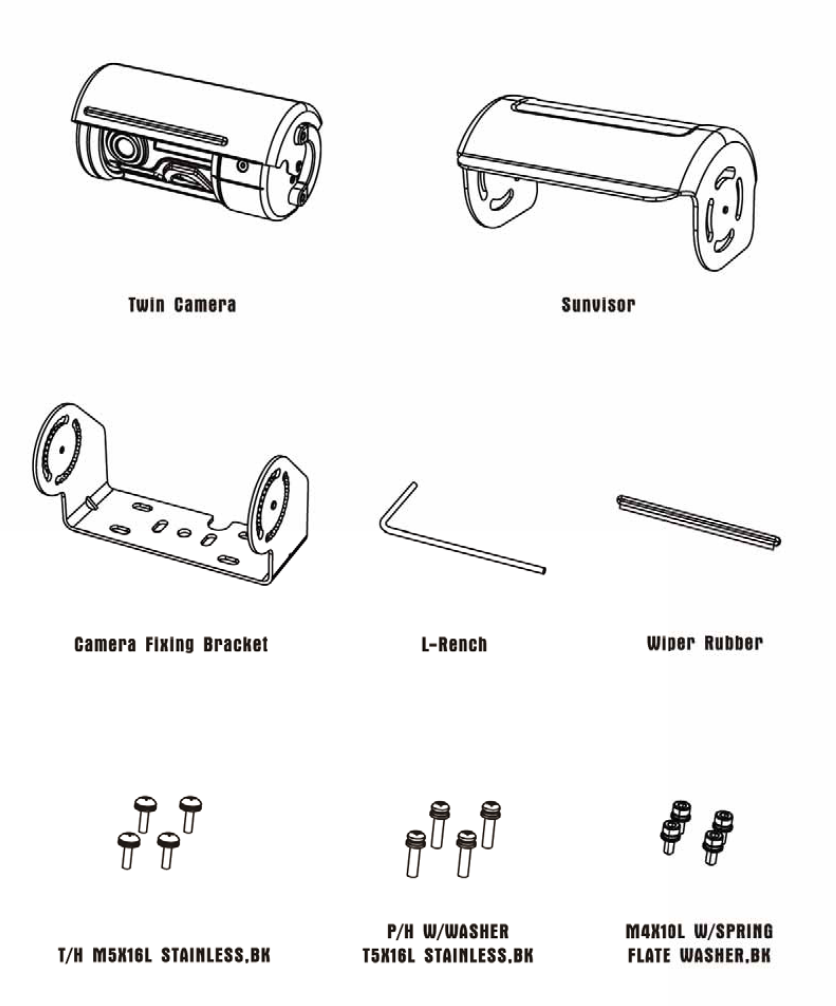 Twin Camera

Sunvisor

Camera Fixing Bracket

L-Rench

Wiper Rubber

T/H M5X16L STAINLESS,BK

P/H W/WASHER T5X16L STAINLESS,BK

M4X10L W/SPRING FLATE WASHER,BK