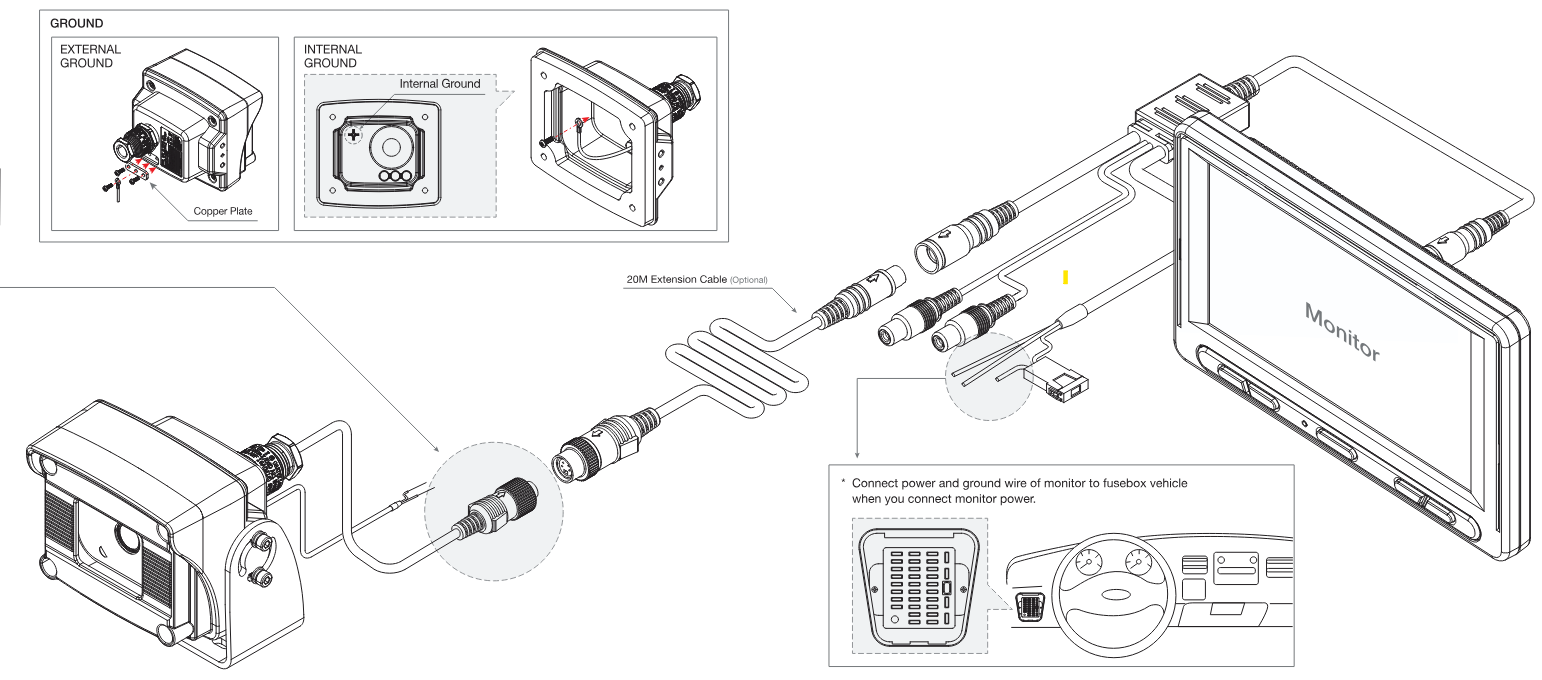 GROUND

EXTERNAL GROUND

Copper Plate

INTERNAL GROUND

Internal Ground

20M Extension Cable (Optional)

Monitor

* Connect power and ground wire of monitor to fusebox vehicle when you connect monitor power.