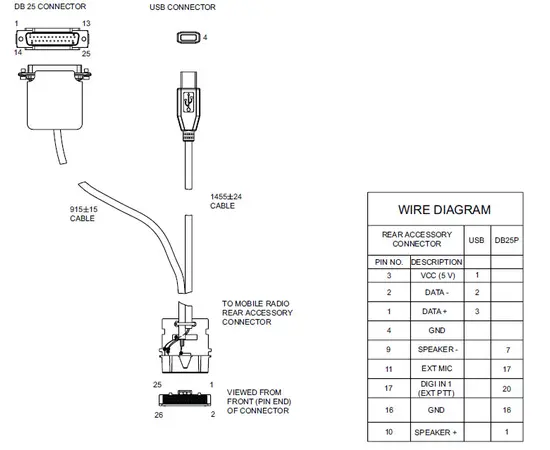 DB 25 CONNECTOR

1 13

14 25

USB CONNECTOR

4

915±15
CABLE

1455±24
CABLE

TO MOBILE RADIO
REAR ACCESSORY
CONNECTOR

25 1

26 2

VIEWED FROM
FRONT (PIN END)
OF CONNECTOR

WIRE DIAGRAM

| REAR ACCESSORY CONNECTOR | | USB | DB25P |
|---|---|---|---|
| PIN NO. | DESCRIPTION | | |
| 3 | VCC (5 V) | 1 | |
| 2 | DATA - | 2 | |
| 1 | DATA + | 3 | |
| 4 | GND | | |
| 9 | SPEAKER - | | 7 |
| 11 | EXT MIC | | 17 |
| 17 | DIGI IN 1 (EXT PTT) | | 20 |
| 16 | GND | | 16 |
| 10 | SPEAKER + | | 1 |