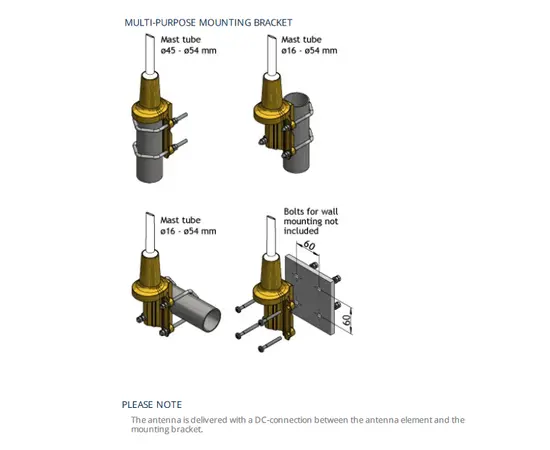 MULTI-PURPOSE MOUNTING BRACKET

Mast tube
ø45 - ø54 mm

Mast tube
ø16 - ø54 mm

Mast tube
ø16 - ø54 mm

Bolts for wall mounting not included

60

60

PLEASE NOTE

The antenna is delivered with a DC-connection between the antenna element and the mounting bracket.