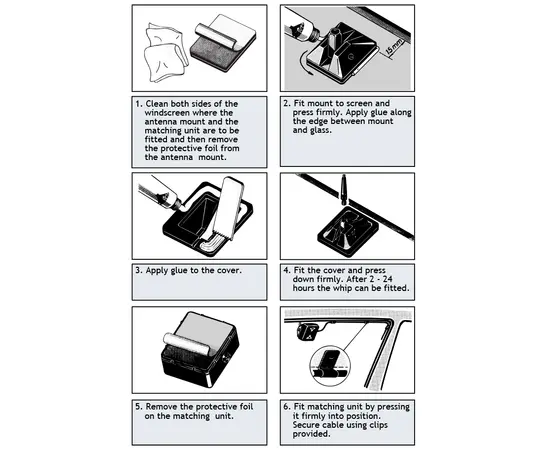 15 mm

1. Clean both sides of the windscreen where the antenna mount and the matching unit are to be fitted and then remove the protective foil from the antenna mount.

2. Fit mount to screen and press firmly. Apply glue along the edge between mount and glass.

3. Apply glue to the cover.

4. Fit the cover and press down firmly. After 2 - 24 hours the whip can be fitted.

5. Remove the protective foil on the matching unit.

6. Fit matching unit by pressing it firmly into position. Secure cable using clips provided.