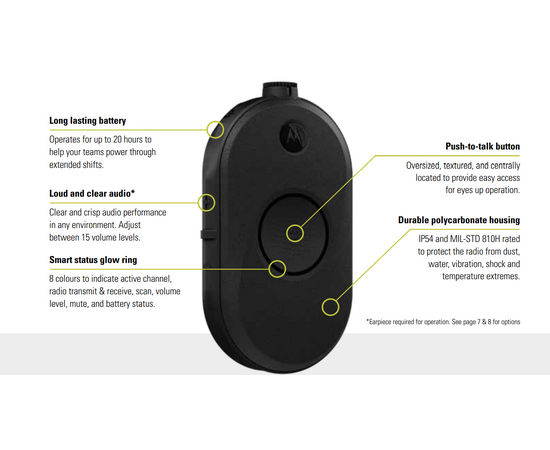 Long lasting battery

Operates for up to 20 hours to help your teams power through extended shifts.

Loud and clear audio*

Clear and crisp audio performance in any environment. Adjust between 15 volume levels.

Smart status glow ring

8 colours to indicate active channel, radio transmit & receive, scan, volume level, mute, and battery status.

Push-to-talk button

Oversized, textured, and centrally located to provide easy access for eyes up operation.

Durable polycarbonate housing

IP54 and MIL-STD 810H rated to protect the radio from dust, water, vibration, shock and temperature extremes.

*Earpiece required for operation. See page 7 & 8 for options