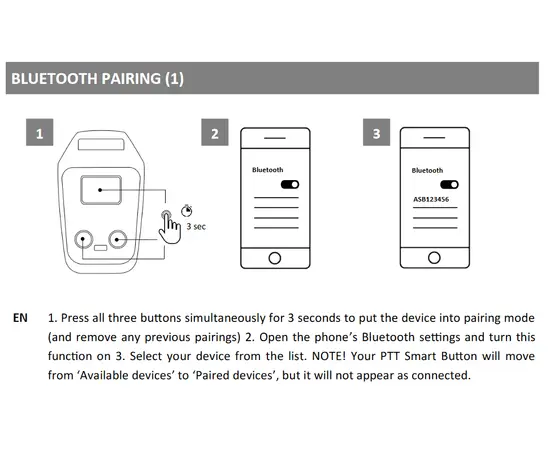 BLUETOOTH PAIRING (1)

1

3 sec

2

Bluetooth

3

Bluetooth

ASB123456

EN 1. Press all three buttons simultaneously for 3 seconds to put the device into pairing mode (and remove any previous pairings) 2. Open the phone's Bluetooth settings and turn this function on 3. Select your device from the list. NOTE! Your PTT Smart Button will move from 'Available devices' to 'Paired devices', but it will not appear as connected.