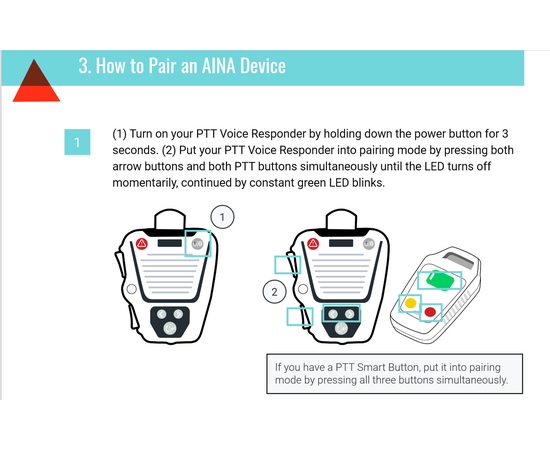 3. How to Pair an AINA Device

1

(1) Turn on your PTT Voice Responder by holding down the power button for 3 seconds. (2) Put your PTT Voice Responder into pairing mode by pressing both arrow buttons and both PTT buttons simultaneously until the LED turns off momentarily, continued by constant green LED blinks.

1

2

If you have a PTT Smart Button, put it into pairing mode by pressing all three buttons simultaneously.