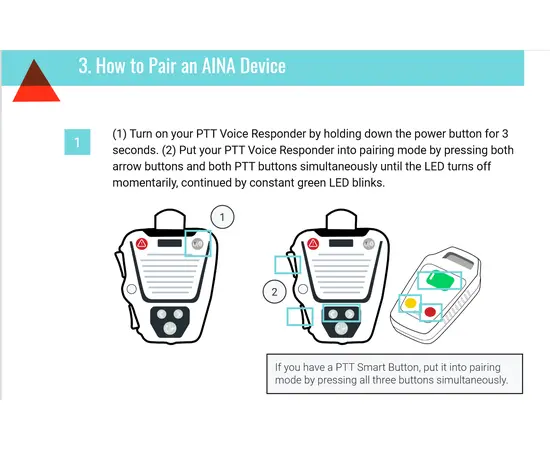 3. How to Pair an AINA Device

1

(1) Turn on your PTT Voice Responder by holding down the power button for 3 seconds. (2) Put your PTT Voice Responder into pairing mode by pressing both arrow buttons and both PTT buttons simultaneously until the LED turns off momentarily, continued by constant green LED blinks.

1

2

If you have a PTT Smart Button, put it into pairing mode by pressing all three buttons simultaneously.