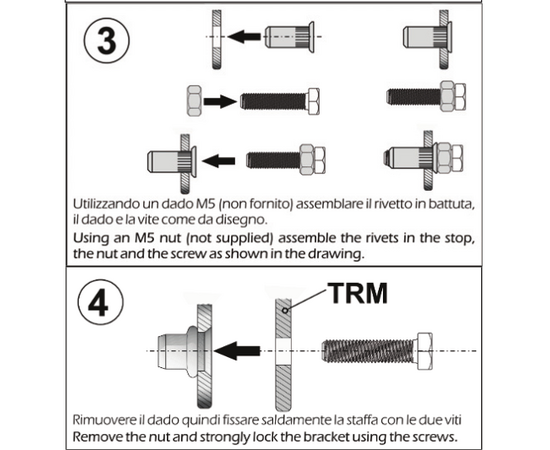 3

Utilizzando un dado M5 (non fornito) assemblare il rivetto in battuta, il dado e la vite come da disegno.

Using an M5 nut (not supplied) assemble the rivets in the stop, the nut and the screw as shown in the drawing.

4

TRM

Rimuovere il dado quindi fissare saldamente la staffa con le due viti

Remove the nut and strongly lock the bracket using the screws.