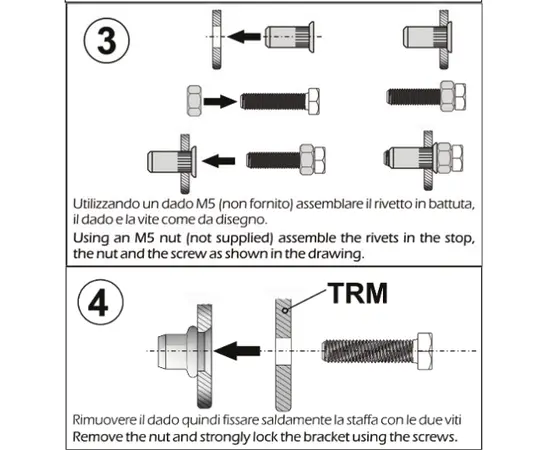 3

Utilizzando un dado M5 (non fornito) assemblare il rivetto in battuta, il dado e la vite come da disegno.
Using an M5 nut (not supplied) assemble the rivets in the stop, the nut and the screw as shown in the drawing.

4

TRM

Rimuovere il dado quindi fissare saldamente la staffa con le due viti
Remove the nut and strongly lock the bracket using the screws.