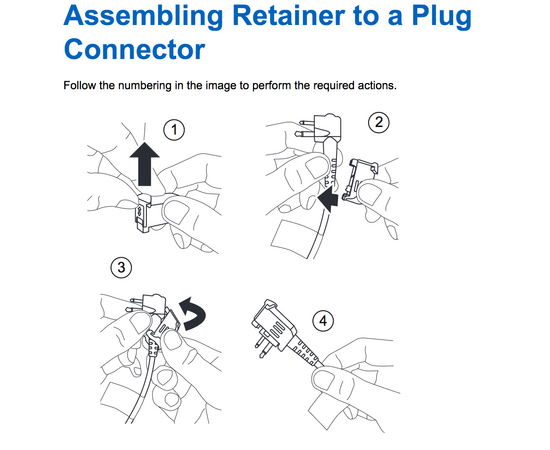 Assembling Retainer to a Plug Connector

Follow the numbering in the image to perform the required actions.

1

2

3

4