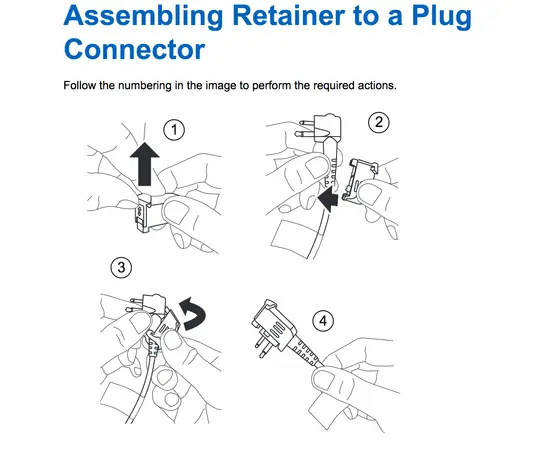 Assembling Retainer to a Plug Connector

Follow the numbering in the image to perform the required actions.

1

2

3

4