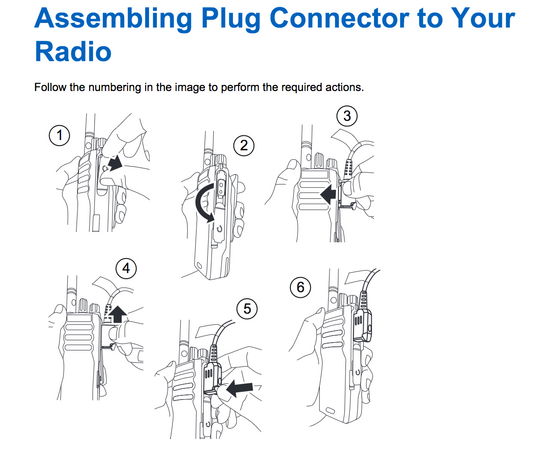 Assembling Plug Connector to Your Radio

Follow the numbering in the image to perform the required actions.

1
2
3
4
5
6