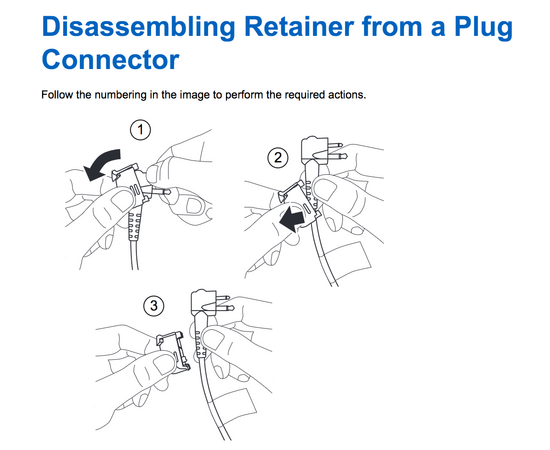 Disassembling Retainer from a Plug Connector

Follow the numbering in the image to perform the required actions.

1

2

3