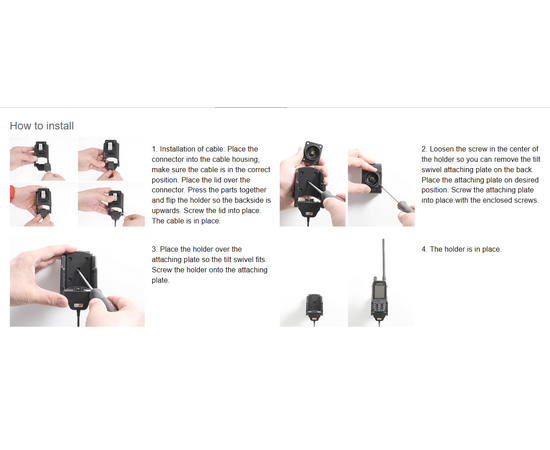 How to install

1. Installation of cable: Place the connector into the cable housing, make sure the cable is in the correct position. Place the lid over the connector. Press the parts together and flip the holder so the backside is upwards. Screw the lid into place. The cable is in place.

2. Loosen the screw in the center of the holder so you can remove the tilt swivel attaching plate on the back. Place the attaching plate on desired position. Screw the attaching plate into place with the enclosed screws.

3. Place the holder over the attaching plate so the tilt swivel fits. Screw the holder onto the attaching plate.

4. The holder is in place.