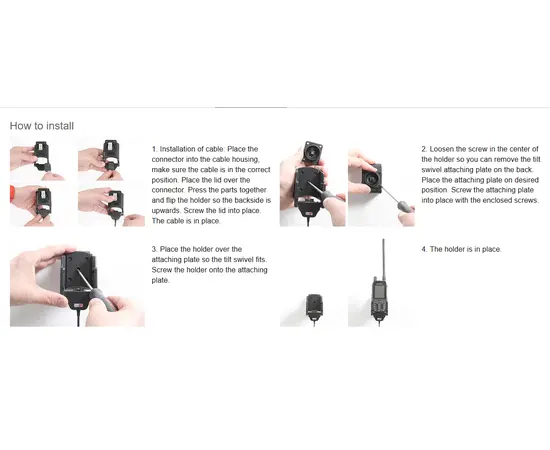 How to install

1. Installation of cable: Place the connector into the cable housing, make sure the cable is in the correct position. Place the lid over the connector. Press the parts together and flip the holder so the backside is upwards. Screw the lid into place. The cable is in place.

2. Loosen the screw in the center of the holder so you can remove the tilt swivel attaching plate on the back. Place the attaching plate on desired position. Screw the attaching plate into place with the enclosed screws.

3. Place the holder over the attaching plate so the tilt swivel fits. Screw the holder onto the attaching plate.

4. The holder is in place.