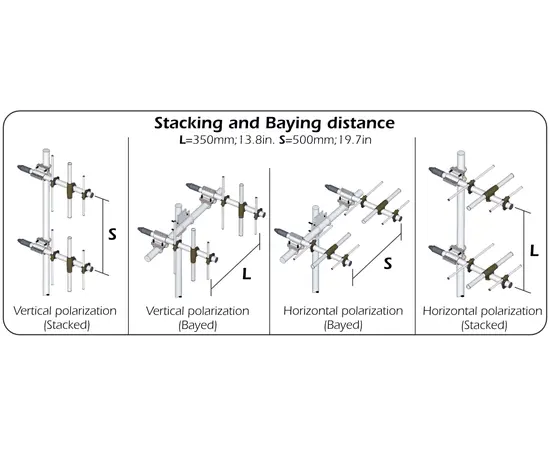 Stacking and Baying distance
L=350mm;13.8in. S=500mm;19.7in

S

Vertical polarization
(Stacked)

L

Vertical polarization
(Bayed)

S

Horizontal polarization
(Bayed)

L

Horizontal polarization
(Stacked)