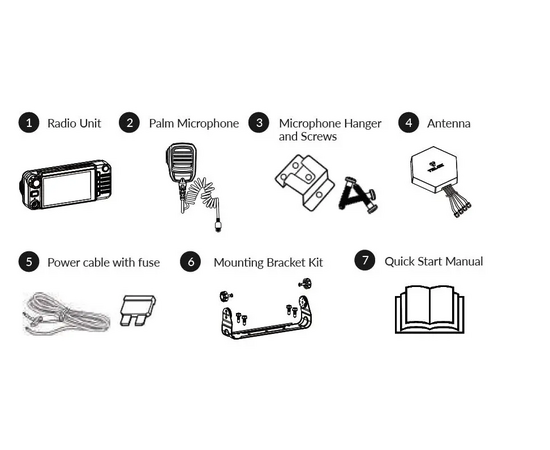 1 Radio Unit

2 Palm Microphone

3 Microphone Hanger and Screws

4 Antenna

5 Power cable with fuse

6 Mounting Bracket Kit

7 Quick Start Manual