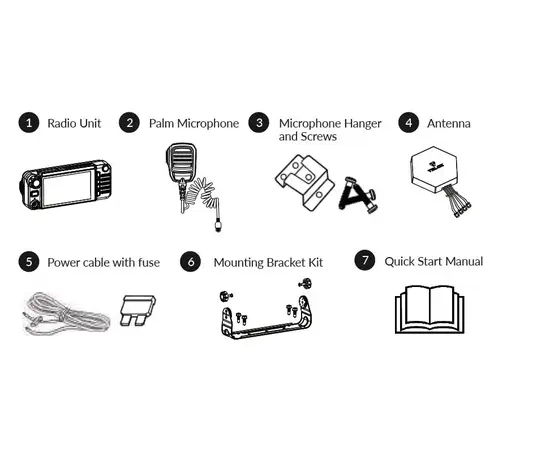 1 Radio Unit

2 Palm Microphone

3 Microphone Hanger and Screws

4 Antenna

5 Power cable with fuse

6 Mounting Bracket Kit

7 Quick Start Manual