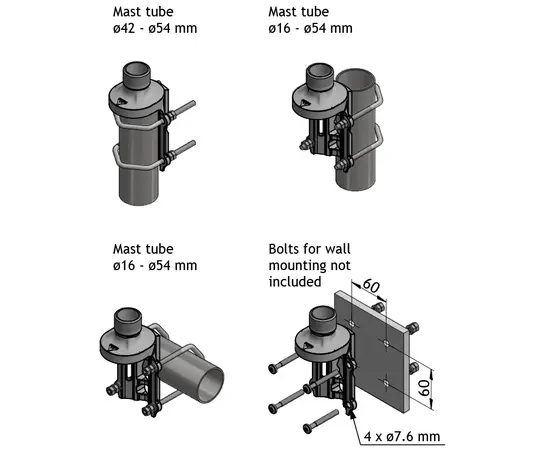 Mast tube
ø42 - ø54 mm

Mast tube
ø16 - ø54 mm

Mast tube
ø16 - ø54 mm

Bolts for wall mounting not included

60

60

4 x ø7.6 mm