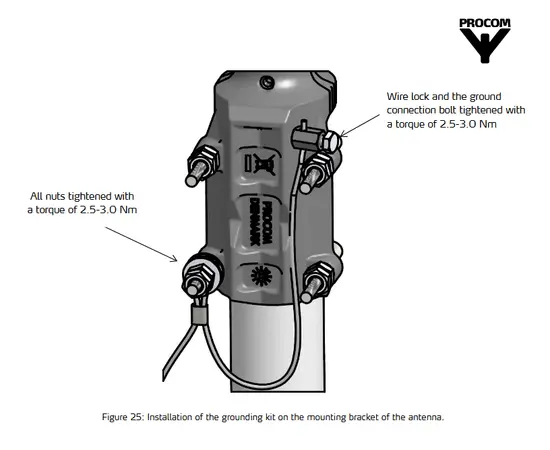 PROCOM

Wire lock and the ground connection bolt tightened with a torque of 2.5-3.0 Nm

All nuts tightened with a torque of 2.5-3.0 Nm

PROCOM DENMARK

Figure 25: Installation of the grounding kit on the mounting bracket of the antenna.