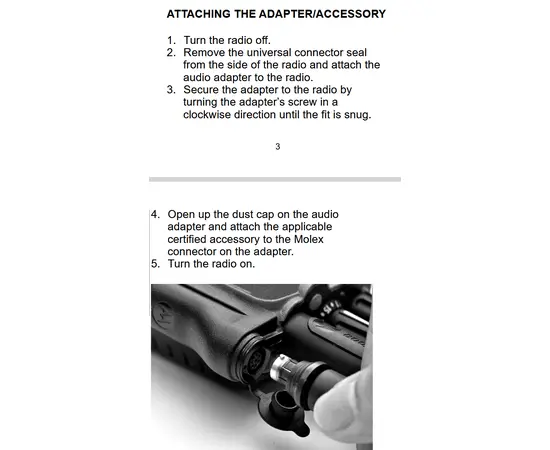 ATTACHING THE ADAPTER/ACCESSORY

1. Turn the radio off.
2. Remove the universal connector seal from the side of the radio and attach the audio adapter to the radio.
3. Secure the adapter to the radio by turning the adapter's screw in a clockwise direction until the fit is snug.

3

4. Open up the dust cap on the audio adapter and attach the applicable certified accessory to the Molex connector on the adapter.
5. Turn the radio on.