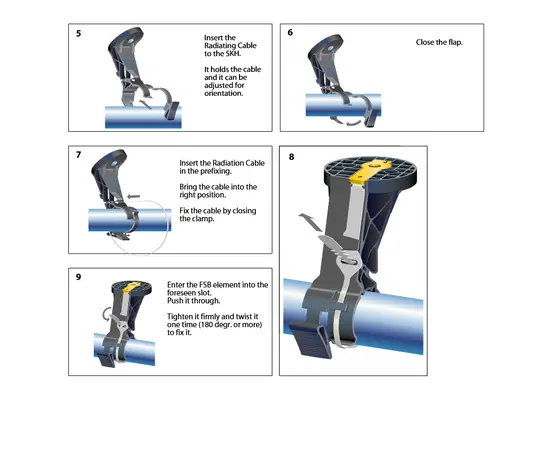 5

Insert the Radiating Cable to the SKH.

It holds the cable and it can be adjusted for orientation.

6

Close the flap.

7

Insert the Radiation Cable in the prefixing.

Bring the cable into the right position.

Fix the cable by closing the clamp.

8

9

Enter the FSB element into the foreseen slot.
Push it through.

Tighten it firmly and twist it one time (180 degr. or more) to fix it.