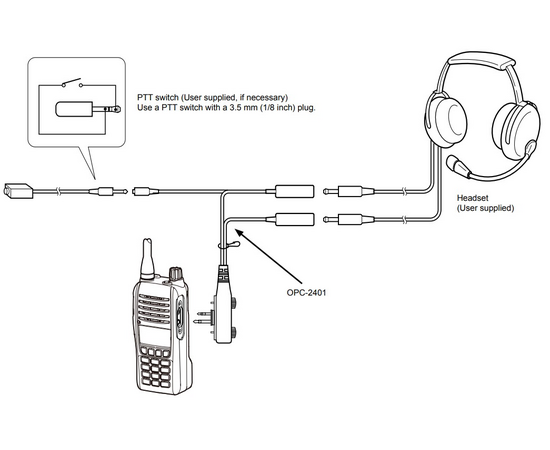 PTT switch (User supplied, if necessary)
Use a PTT switch with a 3.5 mm (1/8 inch) plug.

Headset
(User supplied)

OPC-2401