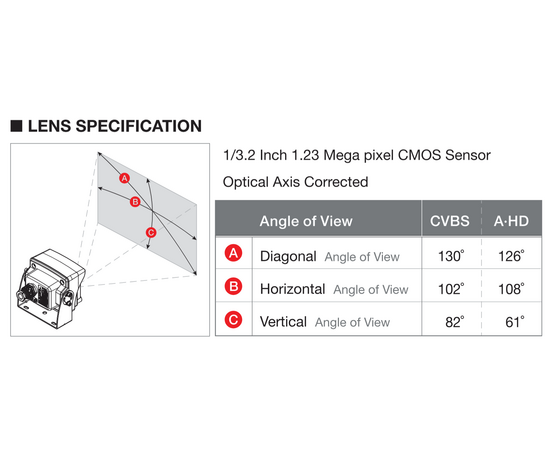 ■ LENS SPECIFICATION

A
B
C

1/3.2 Inch 1.23 Mega pixel CMOS Sensor

Optical Axis Corrected

| | Angle of View | CVBS | A·HD |
|---|---|---|---|
| A | Diagonal Angle of View | 130° | 126° |
| B | Horizontal Angle of View | 102° | 108° |
| C | Vertical Angle of View | 82° | 61° |