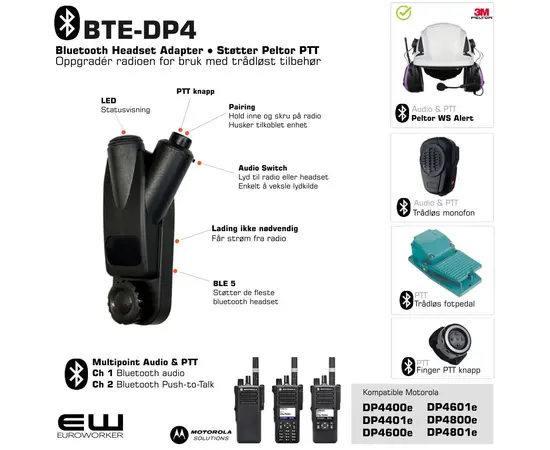 BTE-DP4
Bluetooth Headset Adapter • Støtter Peltor PTT
Oppgradér radioen for bruk med trådløst tilbehør

LED
Statusvisning

PTT knapp

Pairing
Hold inne og skru på radio
Husker tilkoblet enhet

Audio Switch
Lyd til radio eller headset
Enkelt å veksle lydkilde

Lading ikke nødvendig
Får strøm fra radio

BLE 5
Støtter de fleste bluetooth headset

Multipoint Audio & PTT
Ch 1 Bluetooth audio
Ch 2 Bluetooth Push-to-Talk

EW
EUROWORKER

MOTOROLA SOLUTIONS

3M PELTOR

Audio & PTT
Peltor WS Alert

Audio & PTT
Trådløs monofon

PTT
Trådløs fotpedal

PTT
Finger PTT knapp

Kompatible Motorola
DP4400e
DP4401e
DP4600e
DP4601e
DP4800e
DP4801e