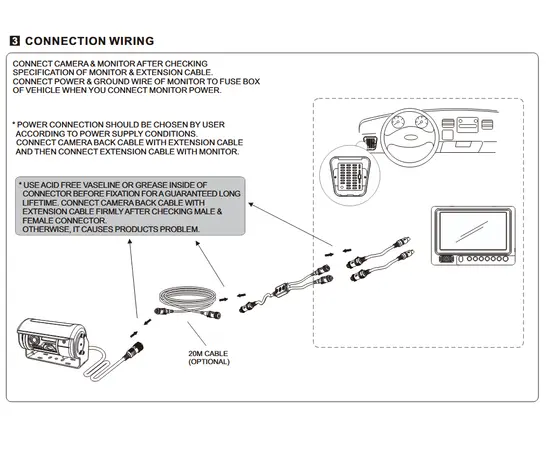 3 CONNECTION WIRING

CONNECT CAMERA & MONITOR AFTER CHECKING SPECIFICATION OF MONITOR & EXTENSION CABLE. CONNECT POWER & GROUND WIRE OF MONITOR TO FUSE BOX OF VEHICLE WHEN YOU CONNECT MONITOR POWER.

* POWER CONNECTION SHOULD BE CHOSEN BY USER ACCORDING TO POWER SUPPLY CONDITIONS. CONNECT CAMERA BACK CABLE WITH EXTENSION CABLE AND THEN CONNECT EXTENSION CABLE WITH MONITOR.

* USE ACID FREE VASELINE OR GREASE INSIDE OF CONNECTOR BEFORE FIXATION FOR A GUARANTEED LONG LIFETIME. CONNECT CAMERA BACK CABLE WITH EXTENSION CABLE FIRMLY AFTER CHECKING MALE & FEMALE CONNECTOR. OTHERWISE, IT CAUSES PRODUCTS PROBLEM.

20M CABLE (OPTIONAL)