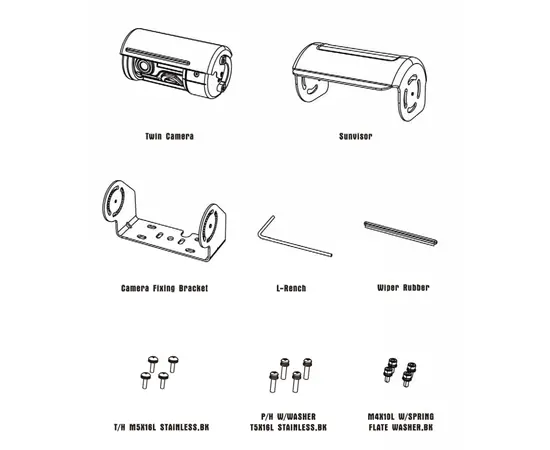 Twin Camera

Sunvisor

Camera Fixing Bracket

L-Rench

Wiper Rubber

T/H M5X16L STAINLESS,BK

P/H W/WASHER T5X16L STAINLESS,BK

M4X10L W/SPRING FLATE WASHER,BK